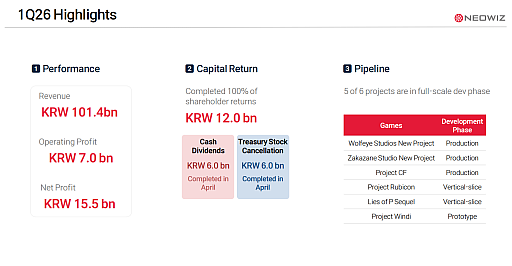 1Q26 Highlights

NEOWIZ

1 Performance

Revenue
KRW 101.4bn

Operating Profit
KRW 7.0 bn

Net Profit
KRW 15.5 bn

2 Capital Return

Completed 100% of shareholder returns

KRW 12.0 bn

Cash Dividends
KRW 6.0 bn
Completed in April

Treasury Stock Cancellation
KRW 6.0 bn
Completed in April

3 Pipeline

5 of 6 projects are in full-scale dev phase

| Games | Development Phase |
|---|---|
| Wolfeye Studios New Project | Production |
| Zakazane Studio New Project | Production |
| Project CF | Production |
| Project Rubicon | Vertical-slice |
| Lies of P Sequel | Vertical-slice |
| Project Windi | Prototype |